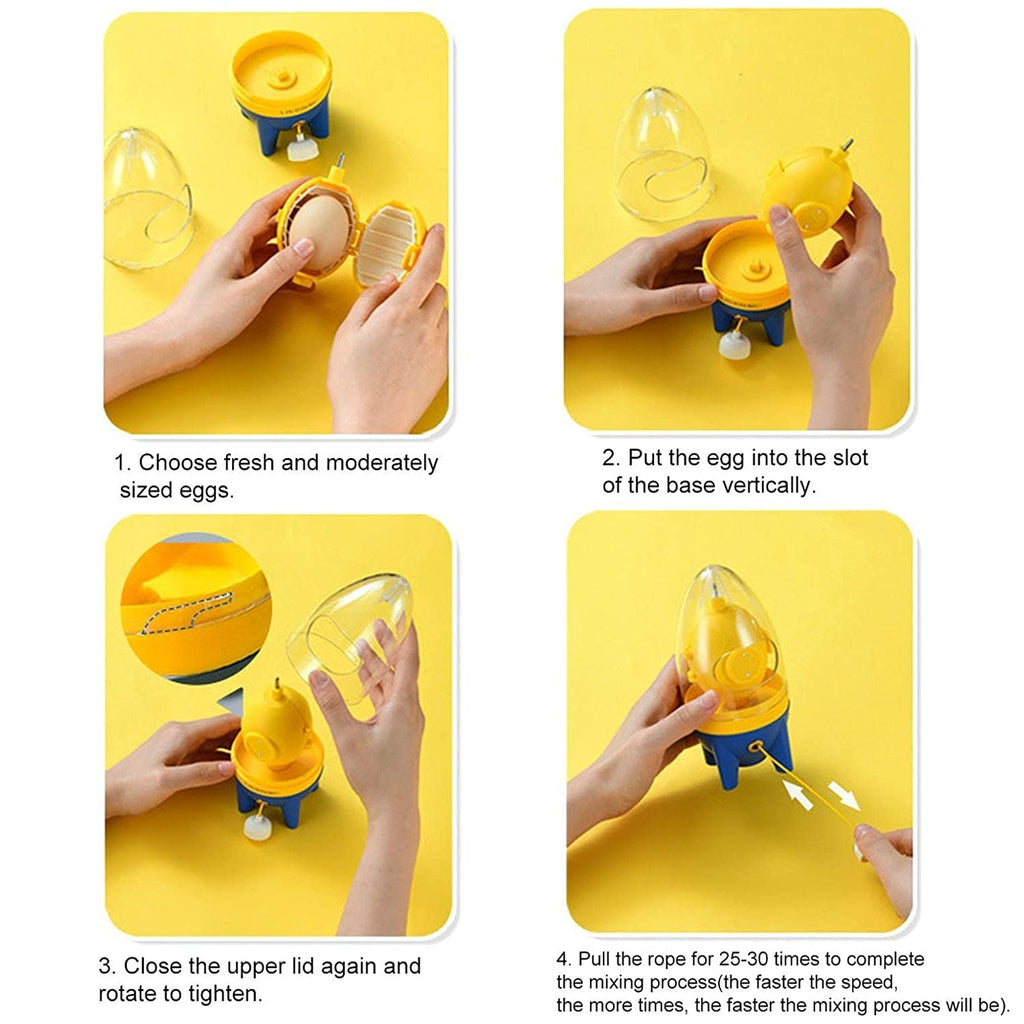 1. Choose fresh and moderately sized eggs.

2. Put the egg into the slot of the base vertically.

3. Close the upper lid again and rotate to tighten.

4. Pull the rope for 25-30 times to complete the mixing process(the faster the speed, the more times, the faster the mixing process will be).